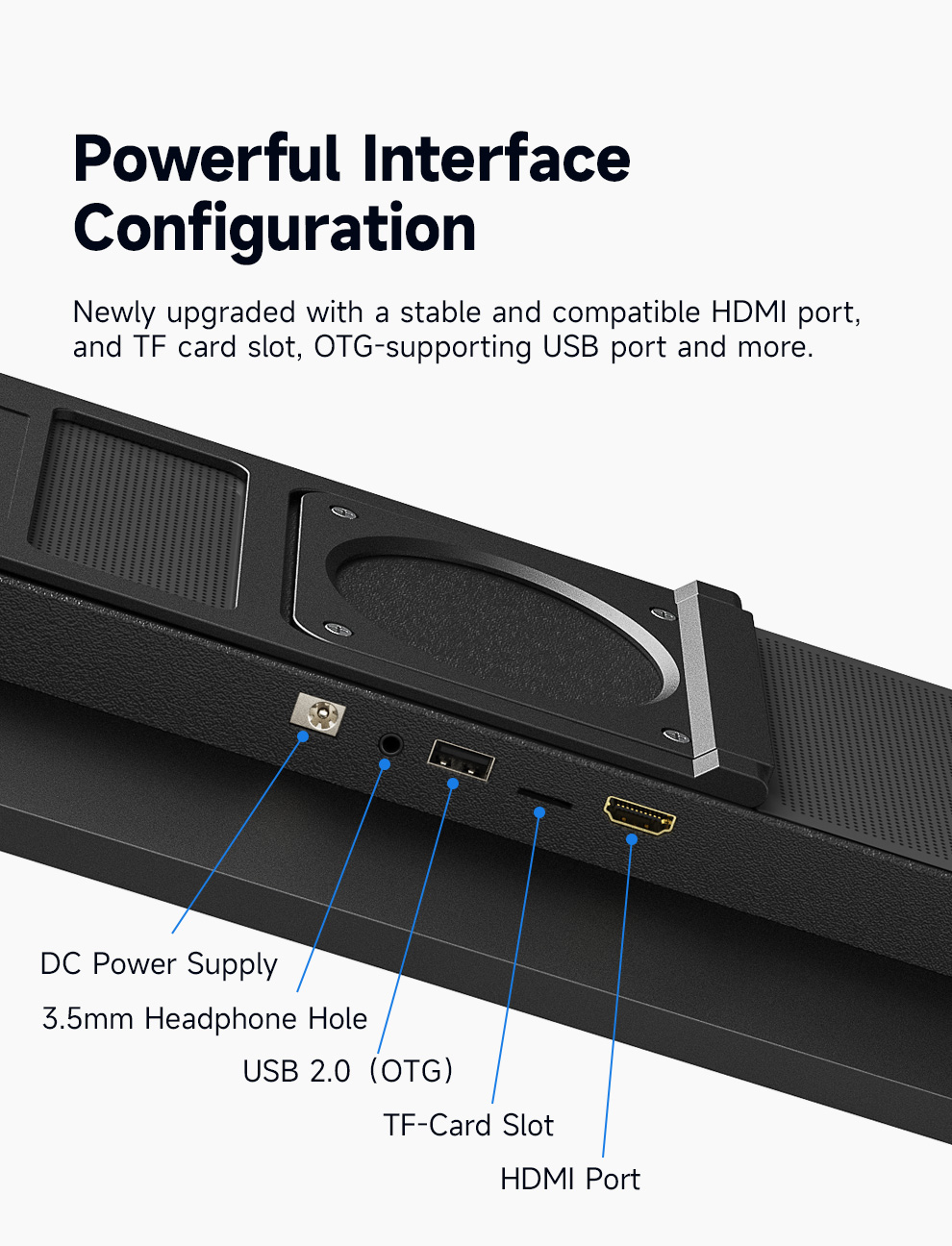 Powerful Interface Configuration

Newly upgraded with a stable and compatible HDMI port, and TF card slot, OTG-supporting USB port and more.

DC Power Supply

3.5mm Headphone Hole

USB 2.0（OTG)

TF-Card Slot

HDMI Port