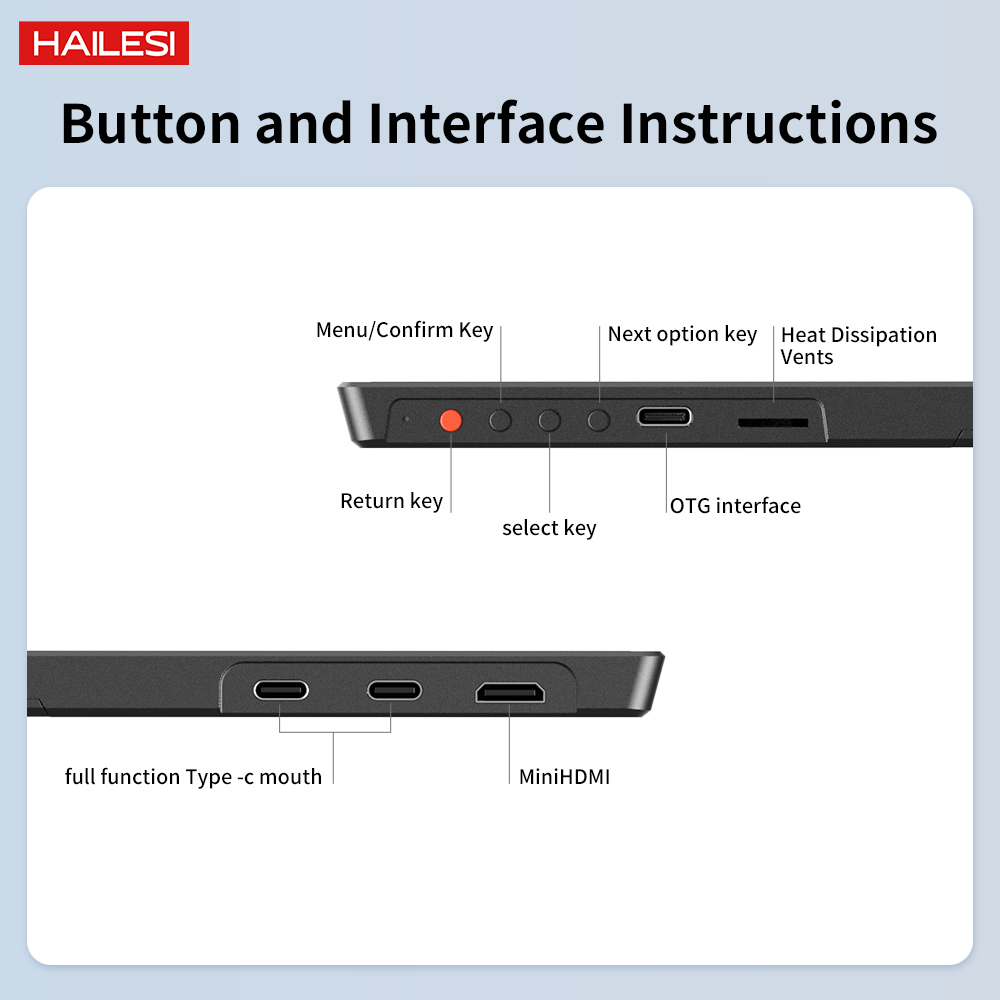 HAILESI

Button and Interface Instructions

Menu/Confirm Key

Next option key

Heat Dissipation Vents

Return key

select key

OTG interface

full function Type -c mouth

MiniHDMI